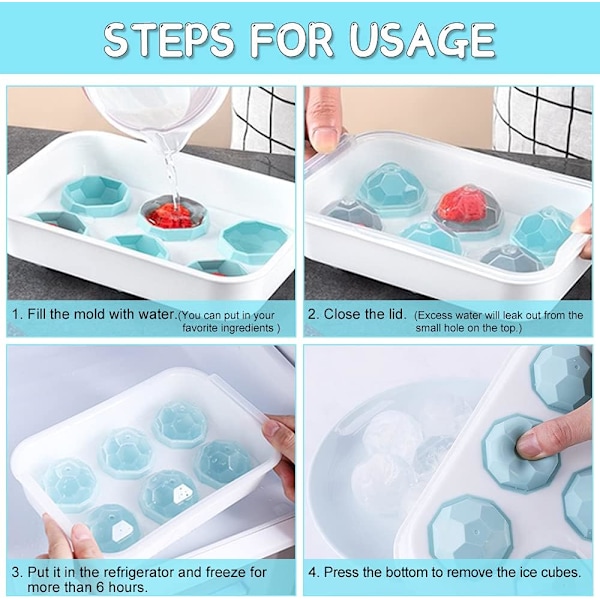 STEPS FOR USAGE

1. Fill the mold with water.(You can put in your favorite ingredients )

2. Close the lid. (Excess water will leak out from the small hole on the top.)

3. Put it in the refrigerator and freeze for more than 6 hours.

4. Press the bottom to remove the ice cubes.