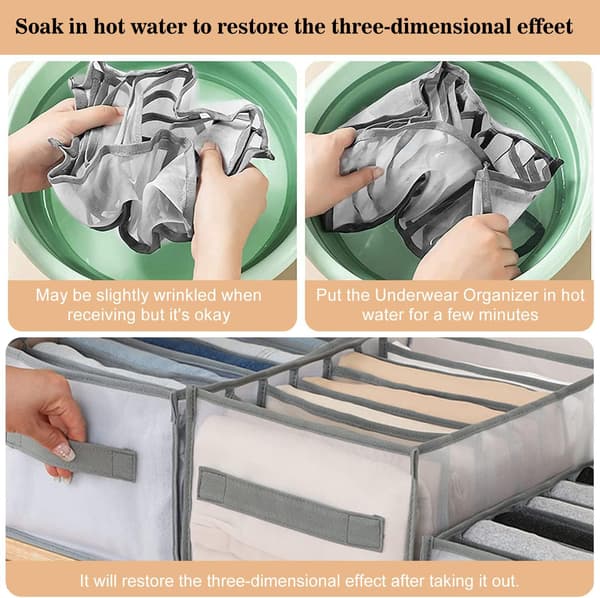 Soak in hot water to restore the three-dimensional effeet

May be slightly wrinkled when receiving but it's okay

Put the Underwear Organizer in hot water for a few minutes

It will restore the three-dimensional effect after taking it out.