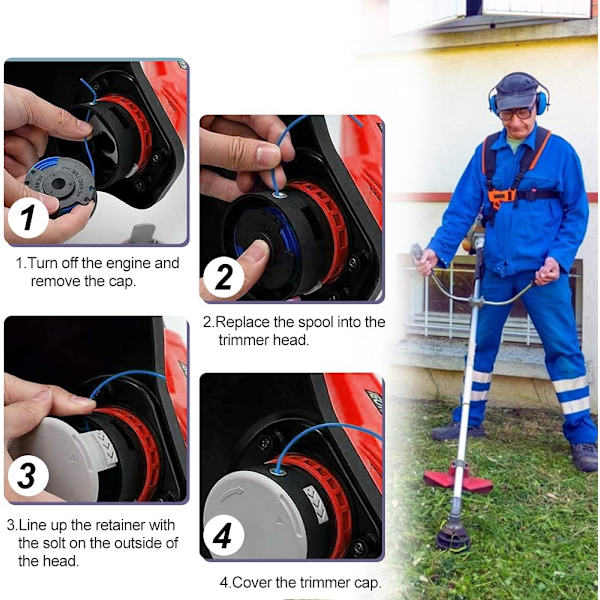 1

1.Turn off the engine and remove the cap.

2

2.Replace the spool into the trimmer head.

3

3.Line up the retainer with the solt on the outside of the head.

4

4.Cover the trimmer cap.