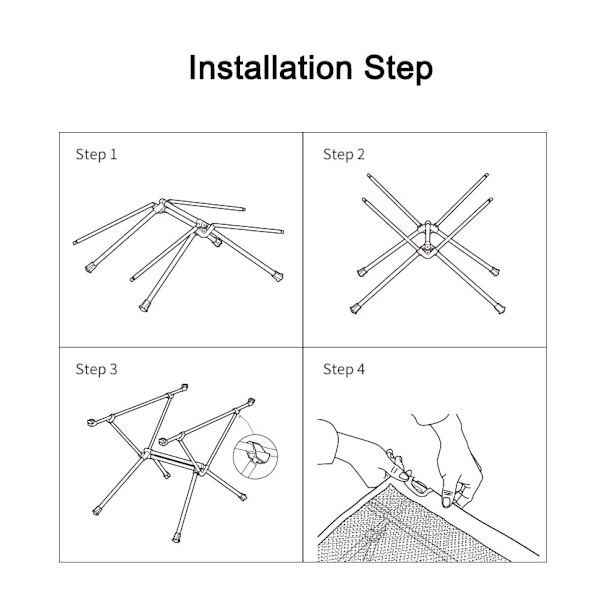 Installation Step

Step 1

Step 2

Step 3

Step 4