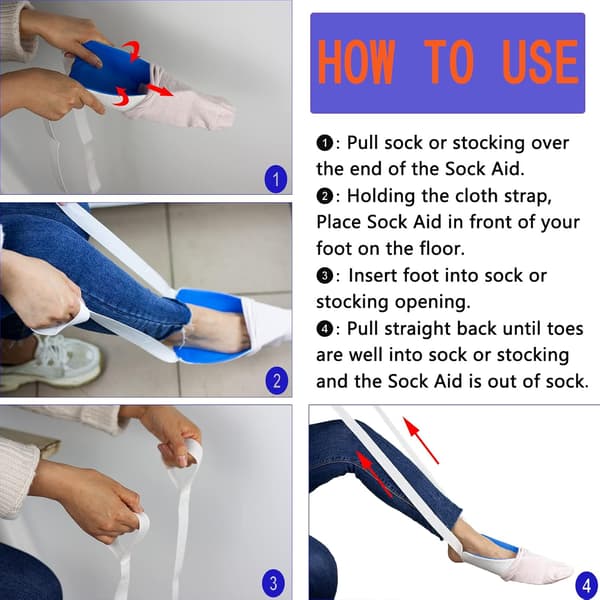 1

HOW TO USE

❶: Pull sock or stocking over the end of the Sock Aid.

❷: Holding the cloth strap, Place Sock Aid in front of your foot on the floor.

❸: Insert foot into sock or stocking opening.

❹: Pull straight back until toes are well into sock or stocking and the Sock Aid is out of sock.

2

3

4