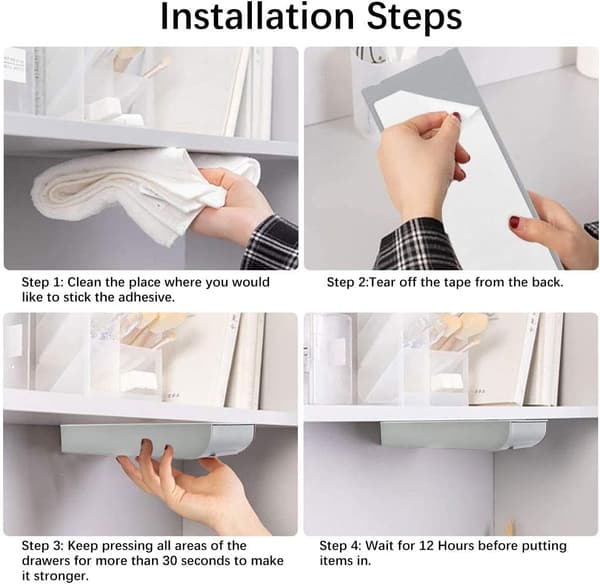 Installation Steps

Step 1: Clean the place where you would like to stick the adhesive.

Step 2:Tear off the tape from the back.

Step 3: Keep pressing all areas of the drawers for more than 30 seconds to make it stronger.

Step 4: Wait for 12 Hours before putting items in.