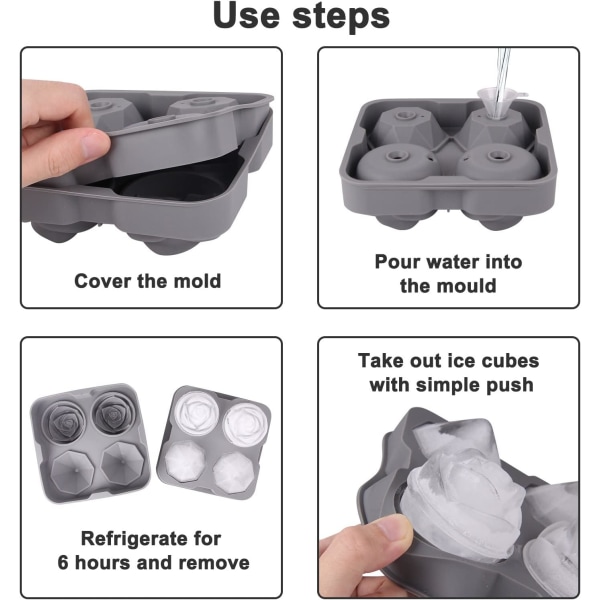 Use steps

Cover the mold

Pour water into the mould

Refrigerate for 6 hours and remove

Take out ice cubes with simple push