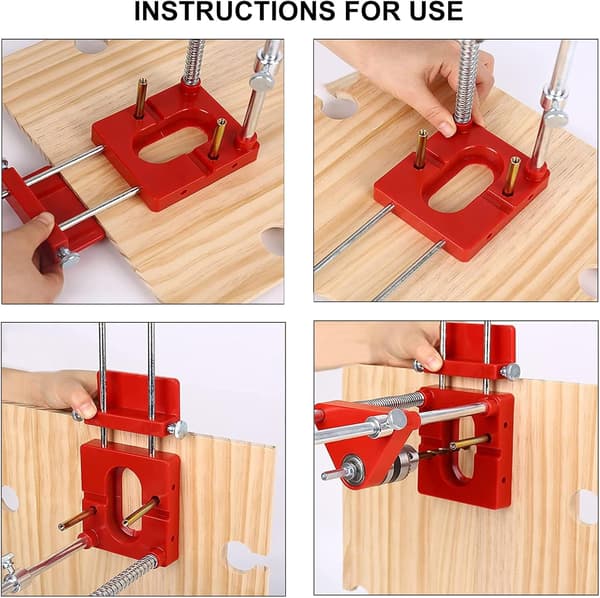 INSTRUCTIONS FOR USE