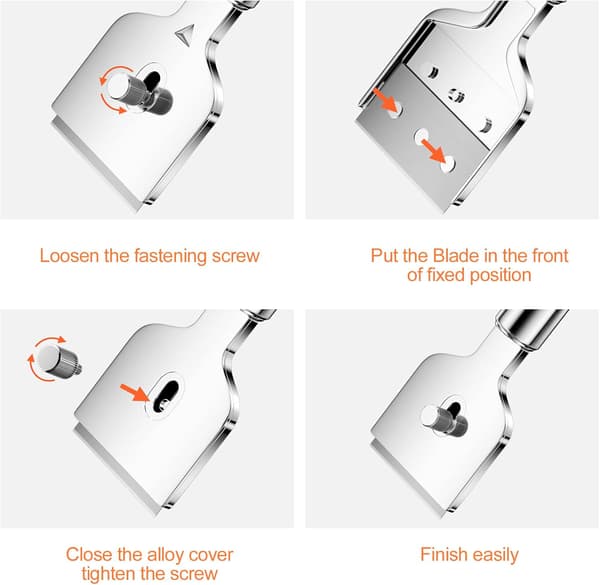 Loosen the fastening screw

Put the Blade in the front of fixed position

Close the alloy cover tighten the screw

Finish easily