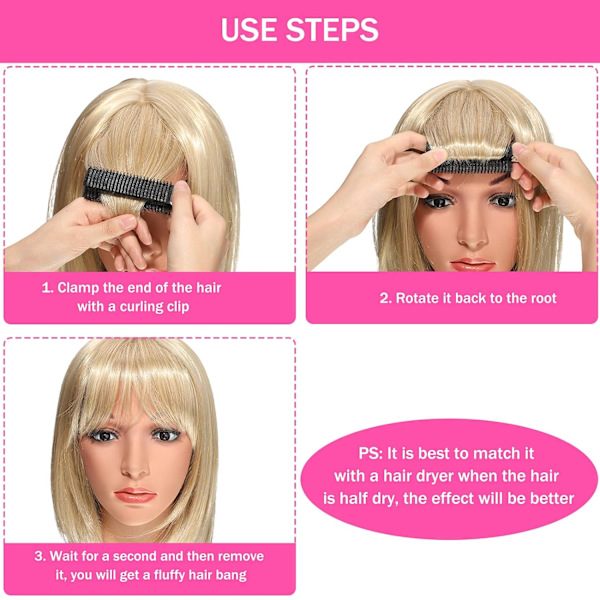 USE STEPS

1. Clamp the end of the hair with a curling clip

2. Rotate it back to the root

3. Wait for a second and then remove it, you will get a fluffy hair bang

PS: It is best to match it with a hair dryer when the hair is half dry, the effect will be better