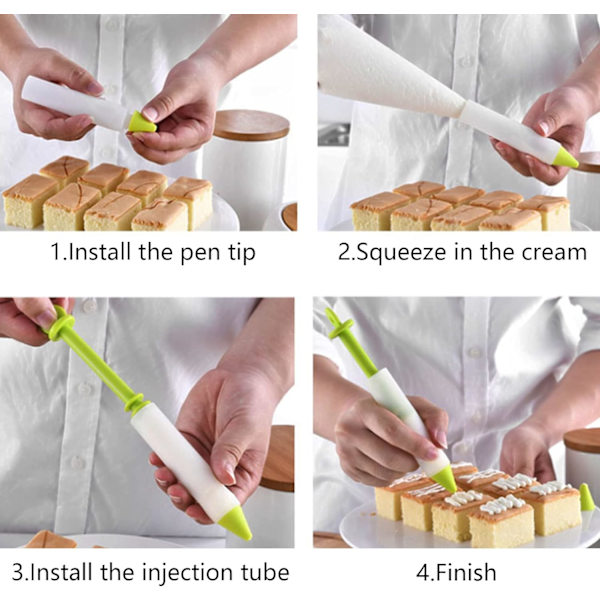 1.Install the pen tip

2.Squeeze in the cream

3.Install the injection tube

4.Finish