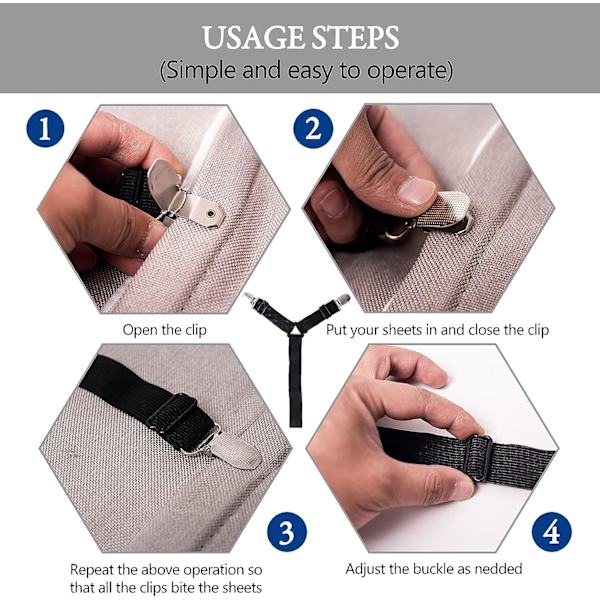 USAGE STEPS
(Simple and easy to operate)

1

Open the clip

2

Put your sheets in and close the clip

3

Repeat the above operation so that all the clips bite the sheets

4

Adjust the buckle as nedded