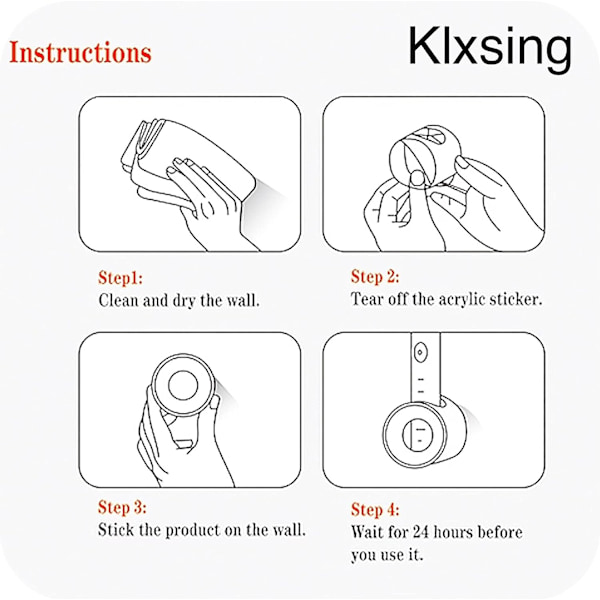 Instructions

Klxsing

Step1:
Clean and dry the wall.

Step 2:
Tear off the acrylic sticker.

Step 3:
Stick the product on the wall.

Step 4:
Wait for 24 hours before you use it.