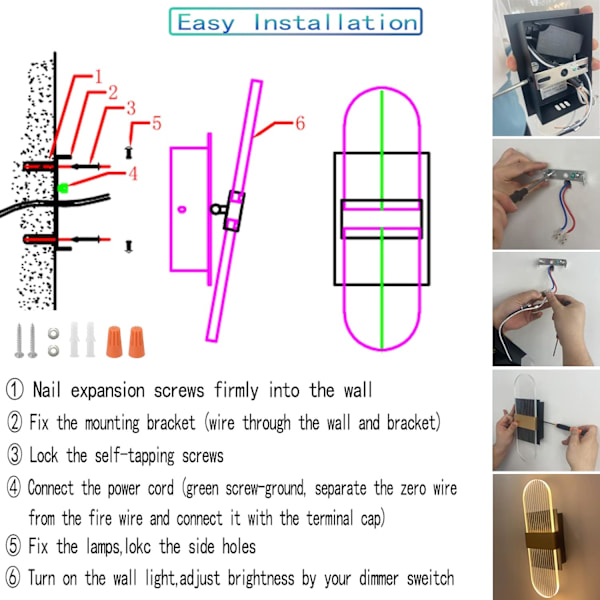 Easy Installation

1
2
3
5
4
6

① Nail expansion screws firmly into the wall
② Fix the mounting bracket (wire through the wall and bracket)
③ Lock the self-tapping screws
④ Connect the power cord (green screw-ground, separate the zero wire from the fire wire and connect it with the terminal cap)
⑤ Fix the lamps,lokc the side holes
⑥ Turn on the wall light,adjust brightness by your dimmer sweitch