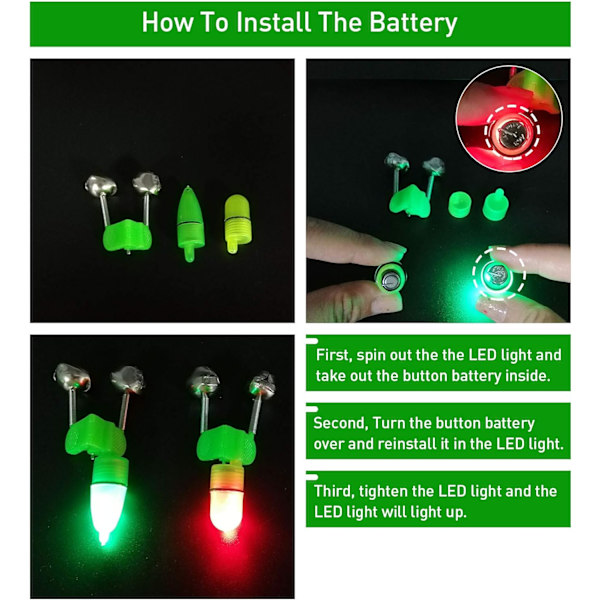 How To Install The Battery

First, spin out the the LED light and take out the button battery inside.

Second, Turn the button battery over and reinstall it in the LED light.

Third, tighten the LED light and the LED light will light up.