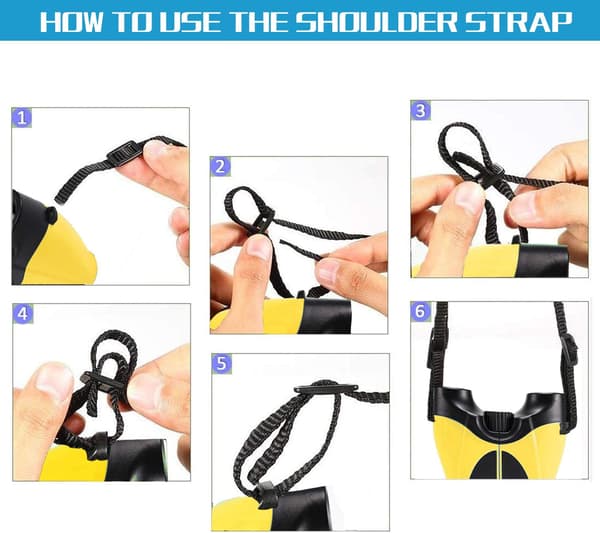 HOW TO USE THE SHOULDER STRAP

1

2

3

4

5

6