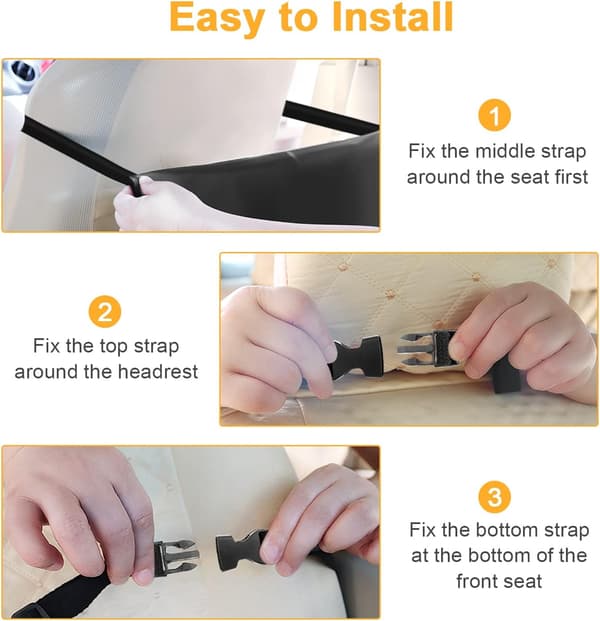 Easy to Install

1
Fix the middle strap around the seat first

2
Fix the top strap around the headrest

3
Fix the bottom strap at the bottom of the front seat