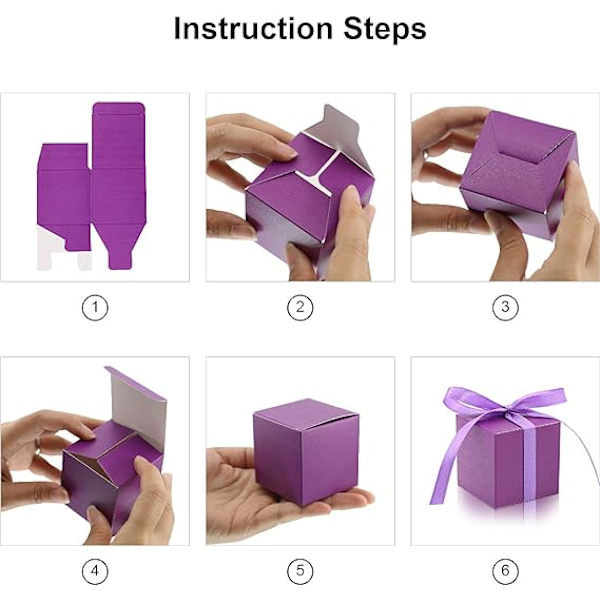 Instruction Steps

1

2

3

4

5

6