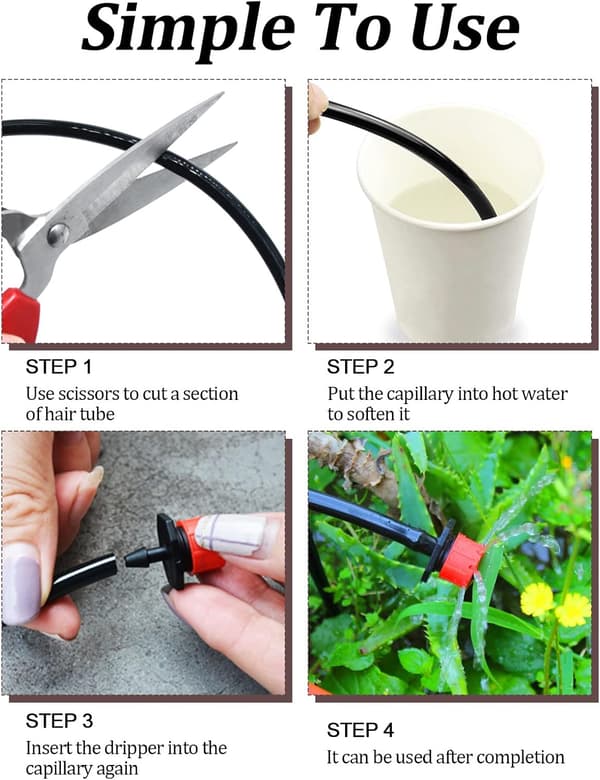 Simple To Use

STEP 1
Use scissors to cut a section of hair tube

STEP 2
Put the capillary into hot water to soften it

STEP 3
Insert the dripper into the capillary again

STEP 4
It can be used after completion