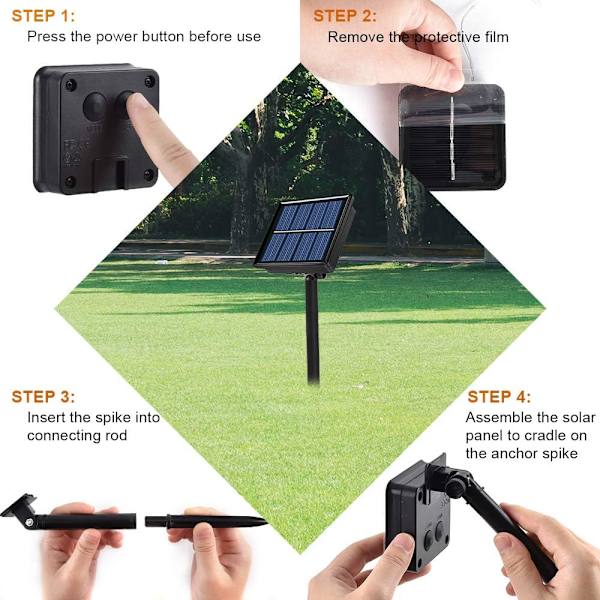 STEP 1:
Press the power button before use

STEP 2:
Remove the protective film

STEP 3:
Insert the spike into connecting rod

STEP 4:
Assemble the solar panel to cradle on the anchor spike