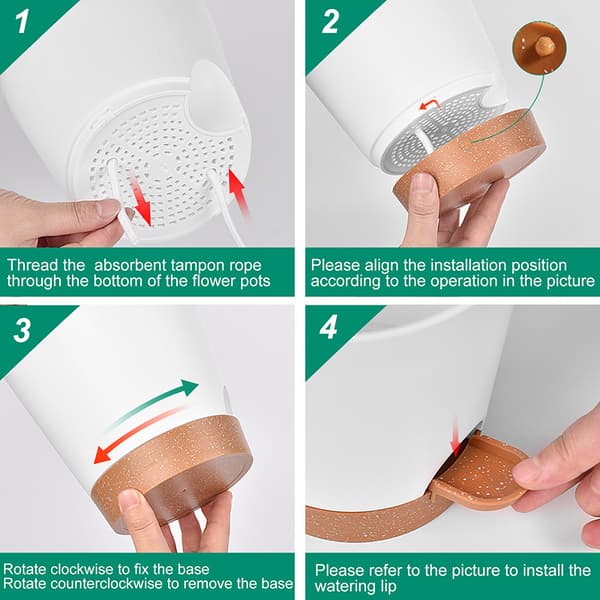 1

Thread the absorbent tampon rope through the bottom of the flower pots

2

Please align the installation position according to the operation in the picture

3

Rotate clockwise to fix the base
Rotate counterclockwise to remove the base

4

Please refer to the picture to install the watering lip