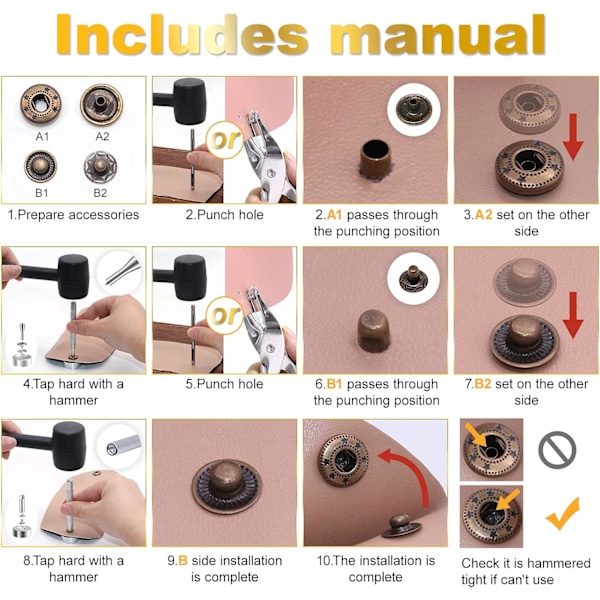 Includes manual

A1 A2
B1 B2

1.Prepare accessories

or

2.Punch hole

2.A1 passes through the punching position

3.A2 set on the other side

4.Tap hard with a hammer

or

5.Punch hole

6.B1 passes through the punching position

7.B2 set on the other side

8.Tap hard with a hammer

9.B side installation is complete

10.The installation is complete

Check it is hammered tight if can't use