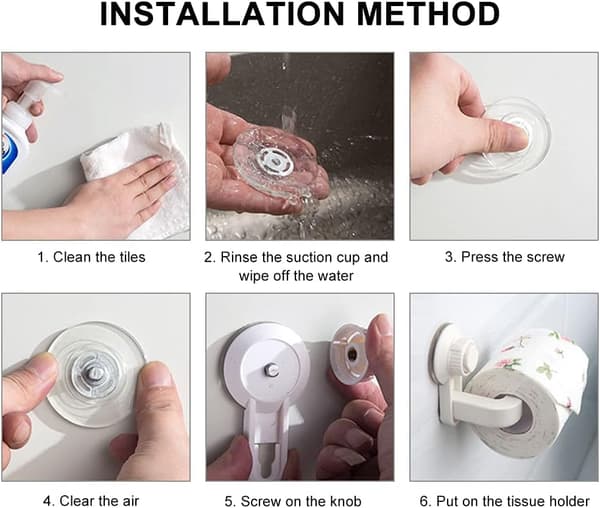 INSTALLATION METHOD

1. Clean the tiles

2. Rinse the suction cup and wipe off the water

3. Press the screw

4. Clear the air

5. Screw on the knob

6. Put on the tissue holder