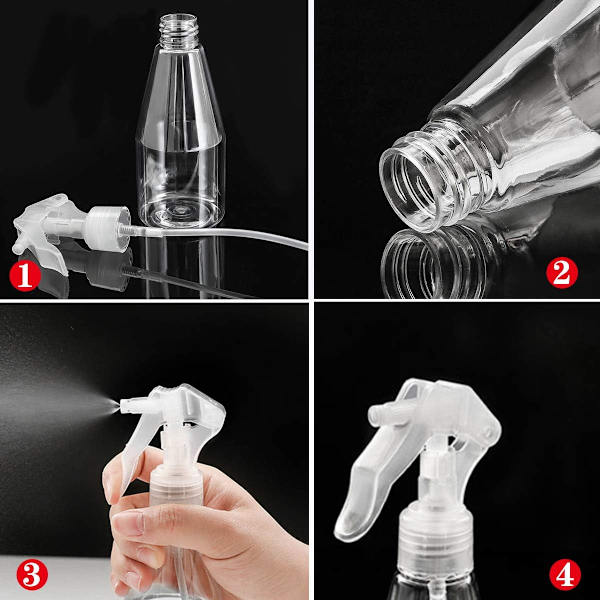 1
2
3
4