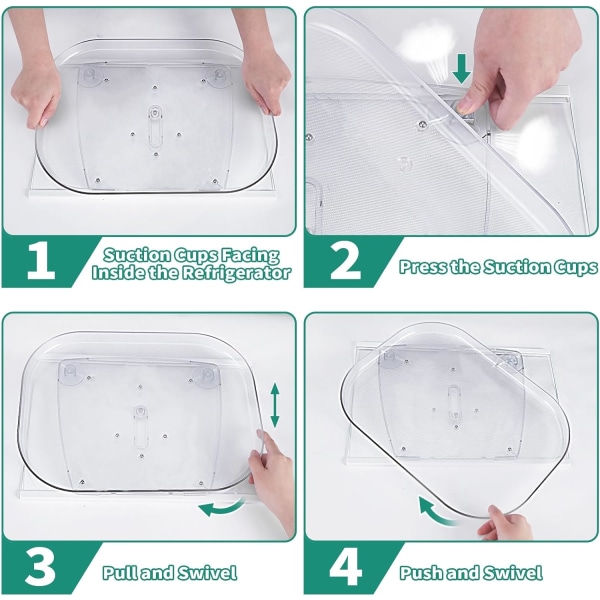 1
Suction Cups Facing Inside the Refrigerator

2
Press the Suction Cups

3
Pull and Swivel

4
Push and Swivel