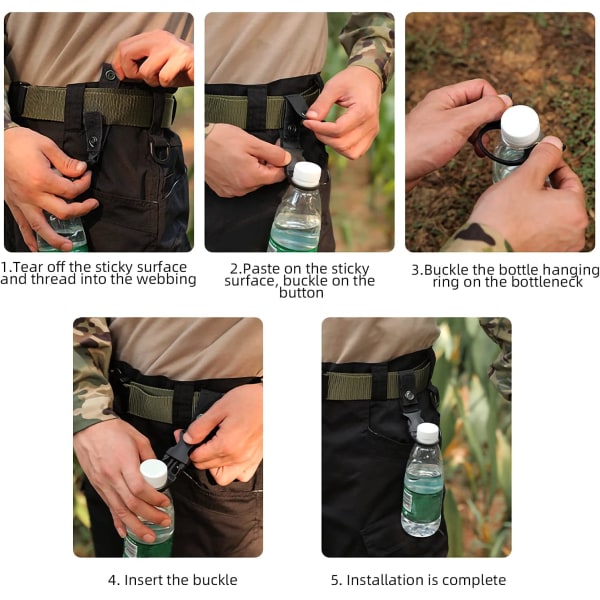 1.Tear off the sticky surface and thread into the webbing

2.Paste on the sticky surface, buckle on the button

3.Buckle the bottle hanging ring on the bottleneck

4. Insert the buckle

5. Installation is complete