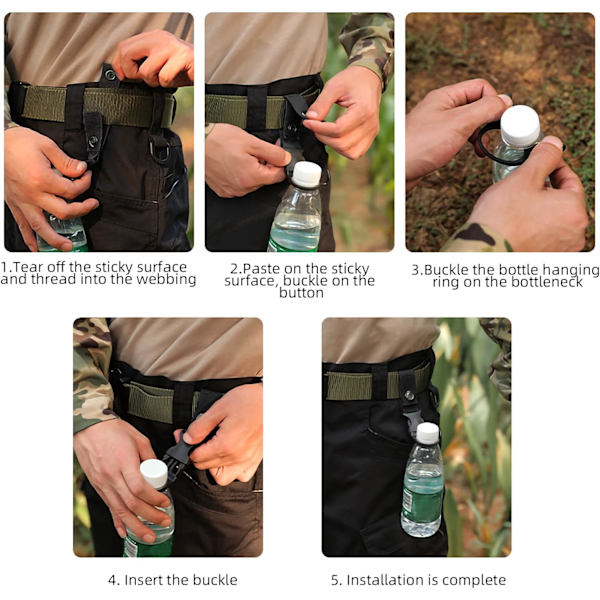 1.Tear off the sticky surface and thread into the webbing

2.Paste on the sticky surface, buckle on the button

3.Buckle the bottle hanging ring on the bottleneck

4. Insert the buckle

5. Installation is complete