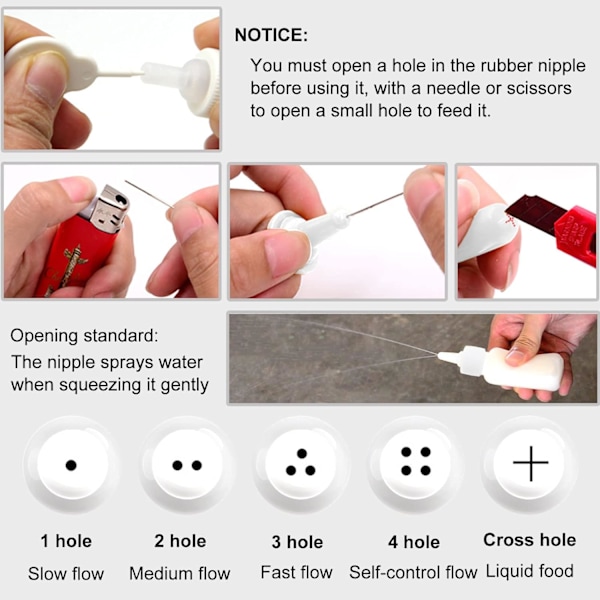 NOTICE:

You must open a hole in the rubber nipple before using it, with a needle or scissors to open a small hole to feed it.

Opening standard:
The nipple sprays water when squeezing it gently

1 hole
Slow flow

2 hole
Medium flow

3 hole
Fast flow

4 hole
Self-control flow

Cross hole
Liquid food