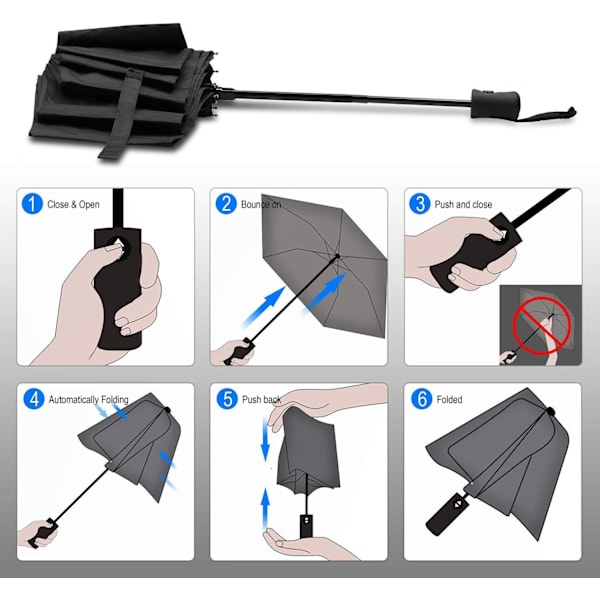 1 Close & Open

2 Bounce on

3 Push and close

4 Automatically Folding

5 Push back

6 Folded