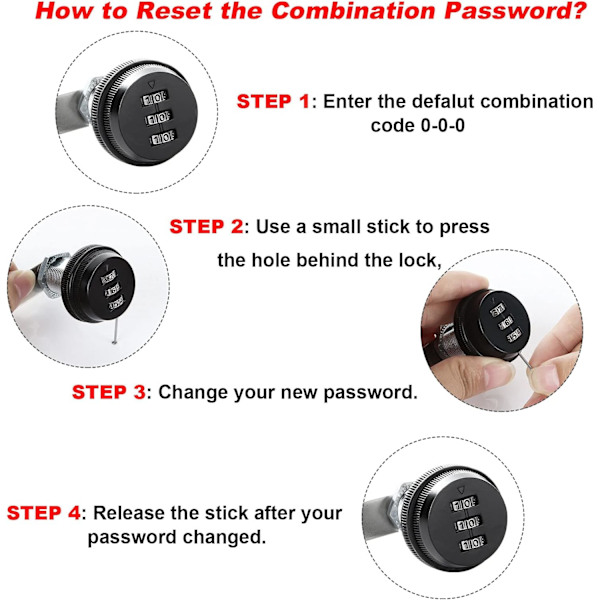 How to Reset the Combination Password?

STEP 1: Enter the defalut combination code 0-0-0

STEP 2: Use a small stick to press the hole behind the lock,

STEP 3: Change your new password.

STEP 4: Release the stick after your password changed.