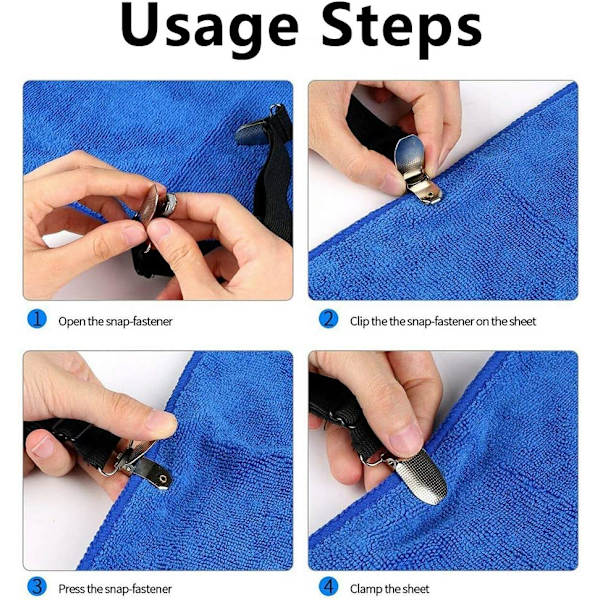 Usage Steps

1 Open the snap-fastener

2 Clip the the snap-fastener on the sheet

3 Press the snap-fastener

4 Clamp the sheet