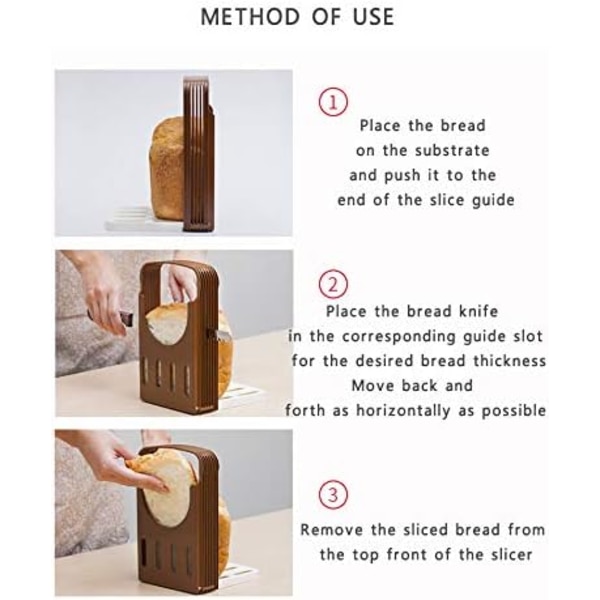 METHOD OF USE

1

Place the bread on the substrate and push it to the end of the slice guide

2

Place the bread knife in the corresponding guide slot for the desired bread thickness Move back and forth as horizontally as possible

3

Remove the sliced bread from the top front of the slicer