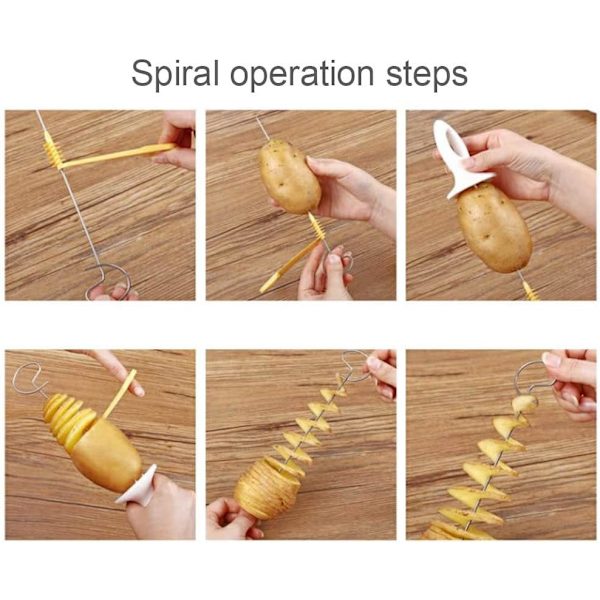 Spiral operation steps