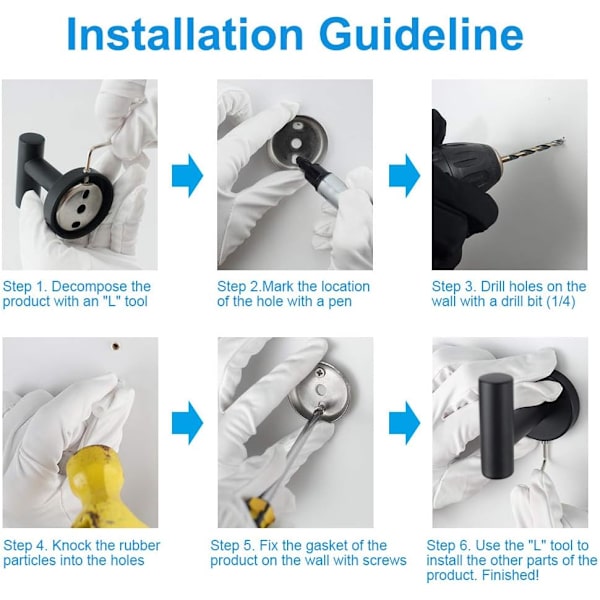 Installation Guideline

Step 1. Decompose the product with an "L" tool

Step 2.Mark the location of the hole with a pen

Step 3. Drill holes on the wall with a drill bit (1/4)

Step 4. Knock the rubber particles into the holes

Step 5. Fix the gasket of the product on the wall with screws

Step 6. Use the "L" tool to install the other parts of the product. Finished!