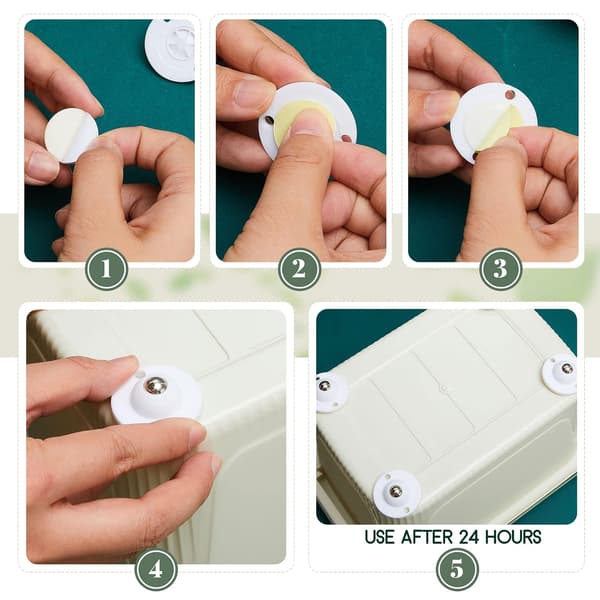 1

2

3

4

USE AFTER 24 HOURS

5