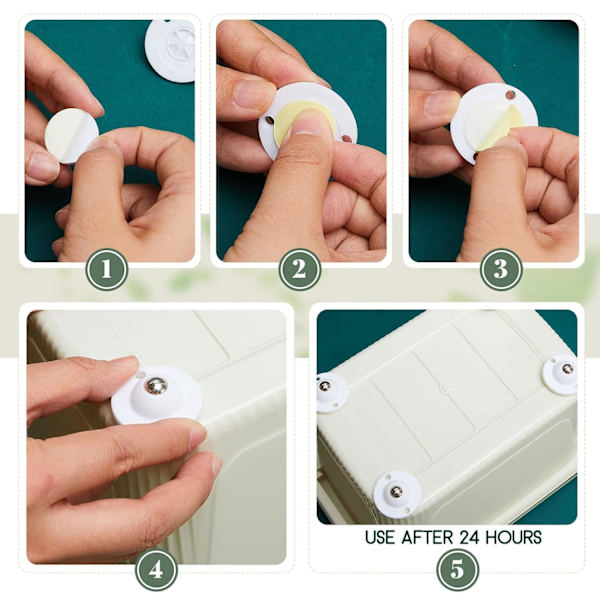 1

2

3

4

USE AFTER 24 HOURS

5