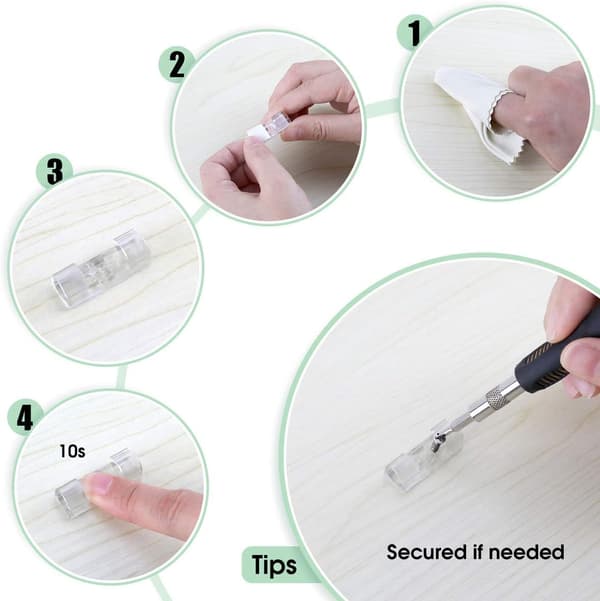 1

2

3

4

10s

Tips

Secured if needed