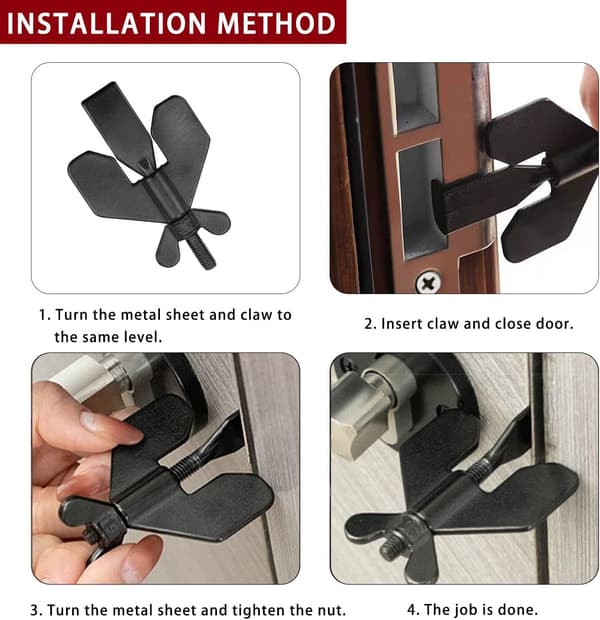 INSTALLATION METHOD

1. Turn the metal sheet and claw to the same level.

2. Insert claw and close door.

3. Turn the metal sheet and tighten the nut.

4. The job is done.