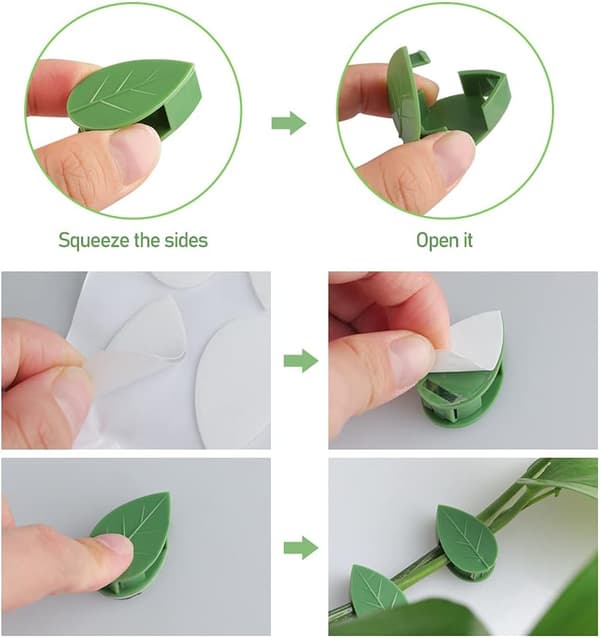 Squeeze the sides

Open it