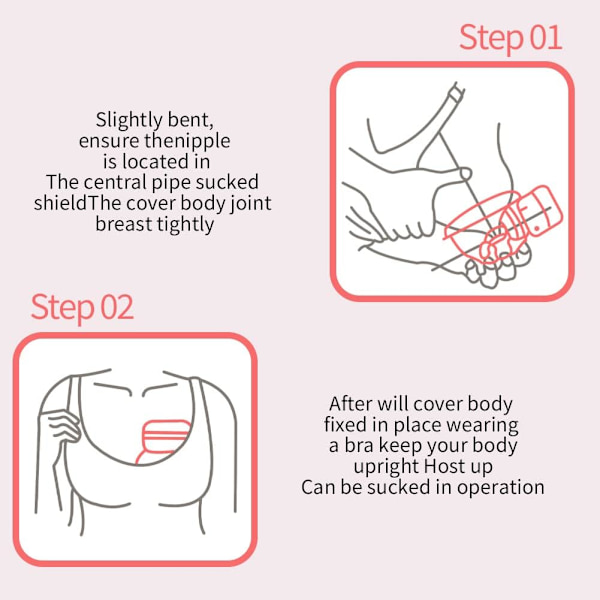 Step 01

Slightly bent, ensure thenipple is located in The central pipe sucked shieldThe cover body joint breast tightly

Step 02

After will cover body fixed in place wearing a bra keep your body upright Host up Can be sucked in operation