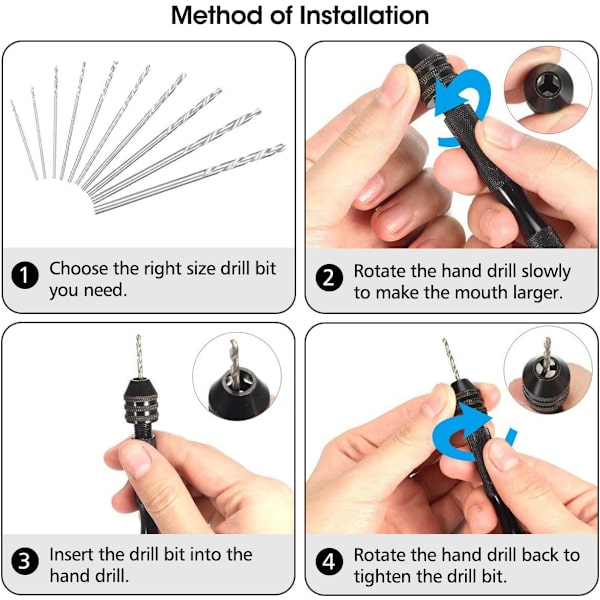 Method of Installation

1 Choose the right size drill bit you need.

2 Rotate the hand drill slowly to make the mouth larger.

3 Insert the drill bit into the hand drill.

4 Rotate the hand drill back to tighten the drill bit.