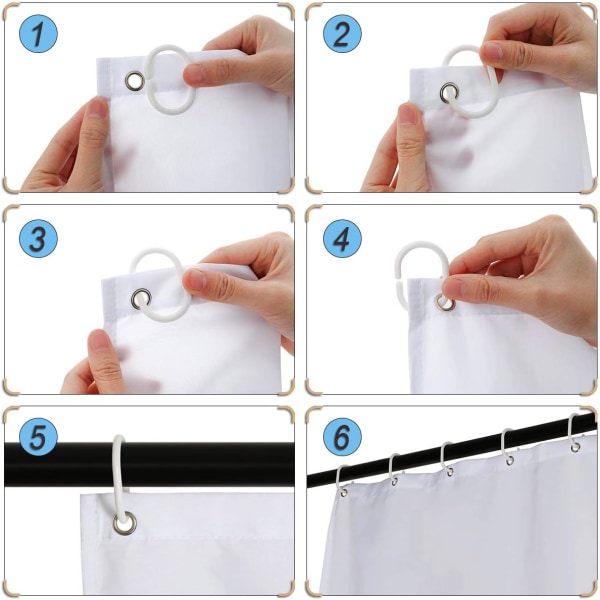 1
2
3
4
5
6