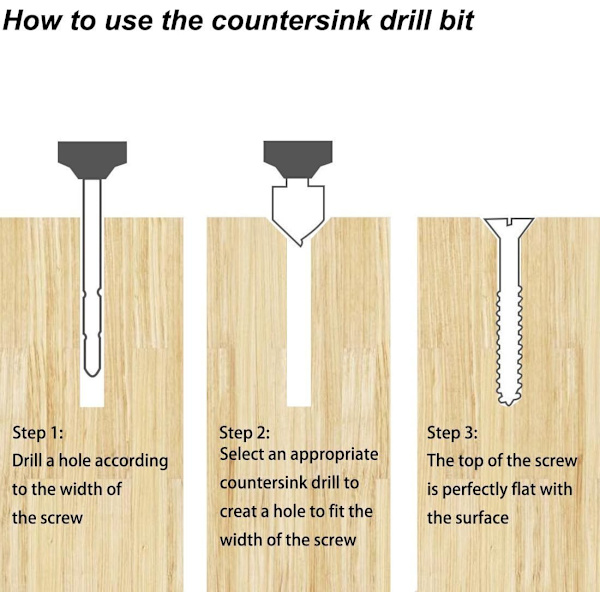 How to use the countersink drill bit

Step 1:
Drill a hole according to the width of the screw

Step 2:
Select an appropriate countersink drill to creat a hole to fit the width of the screw

Step 3:
The top of the screw is perfectly flat with the surface