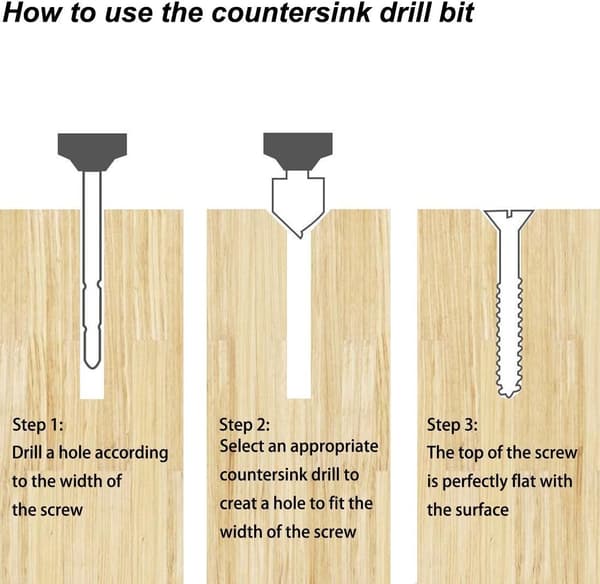 How to use the countersink drill bit

Step 1:
Drill a hole according to the width of the screw

Step 2:
Select an appropriate countersink drill to creat a hole to fit the width of the screw

Step 3:
The top of the screw is perfectly flat with the surface