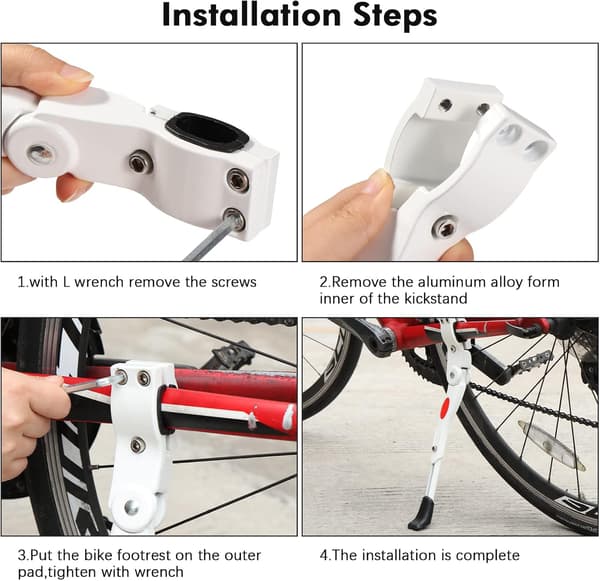 Installation Steps

1.with L wrench remove the screws

2.Remove the aluminum alloy form inner of the kickstand

3.Put the bike footrest on the outer pad,tighten with wrench

4.The installation is complete