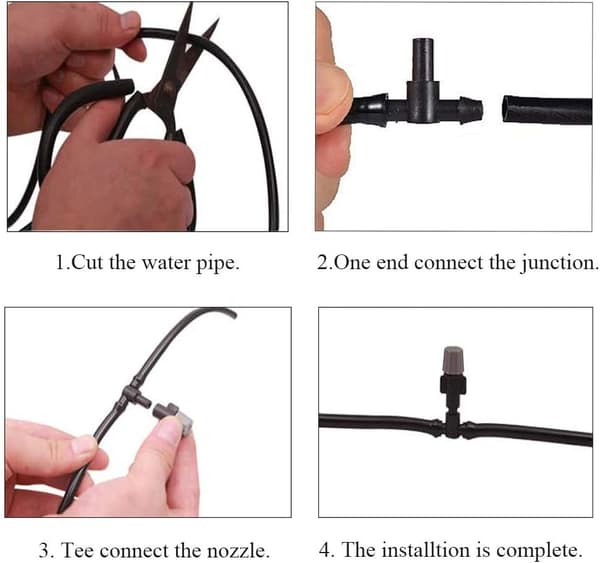 1.Cut the water pipe.

2.One end connect the junction.

3. Tee connect the nozzle.

4. The installtion is complete.