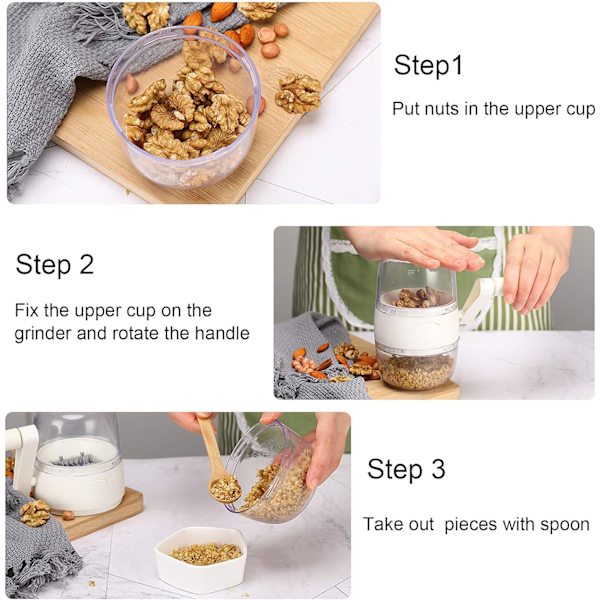 Step1

Put nuts in the upper cup

Step 2

Fix the upper cup on the grinder and rotate the handle

Step 3

Take out  pieces with spoon