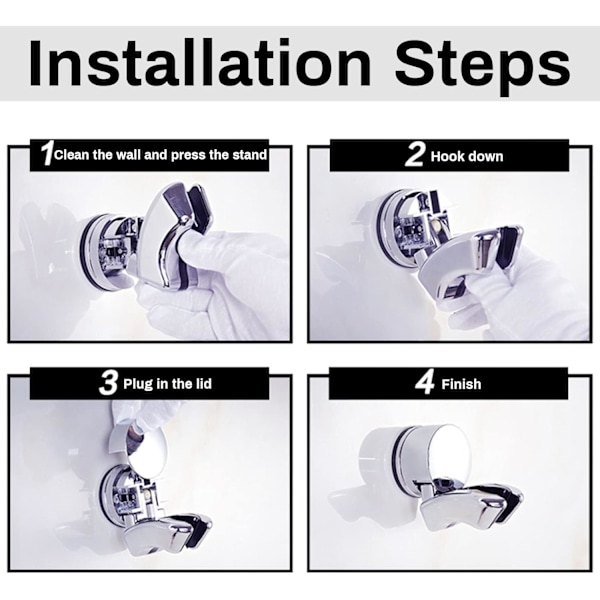 Installation Steps

1 Clean the wall and press the stand

2 Hook down

3 Plug in the lid

4 Finish