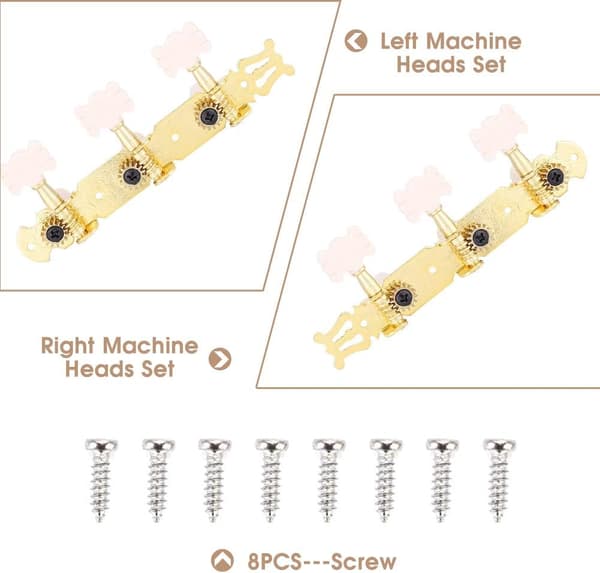 Left Machine Heads Set

Right Machine Heads Set

8PCS---Screw