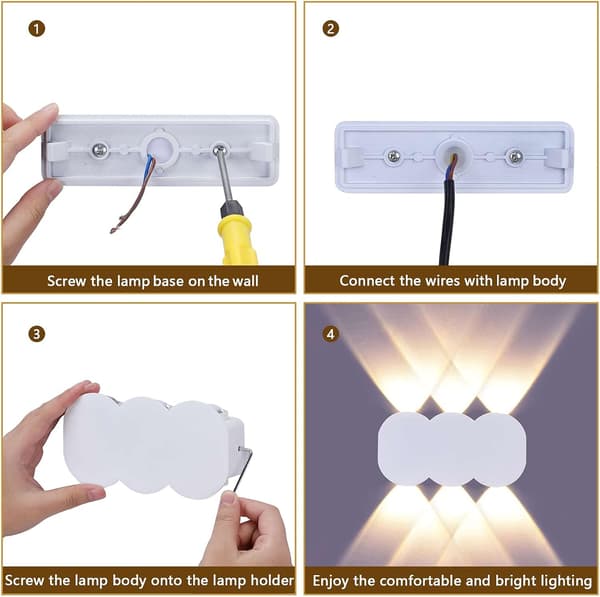 1

Screw the lamp base on the wall

2

Connect the wires with lamp body

3

Screw the lamp body onto the lamp holder

4

Enjoy the comfortable and bright lighting